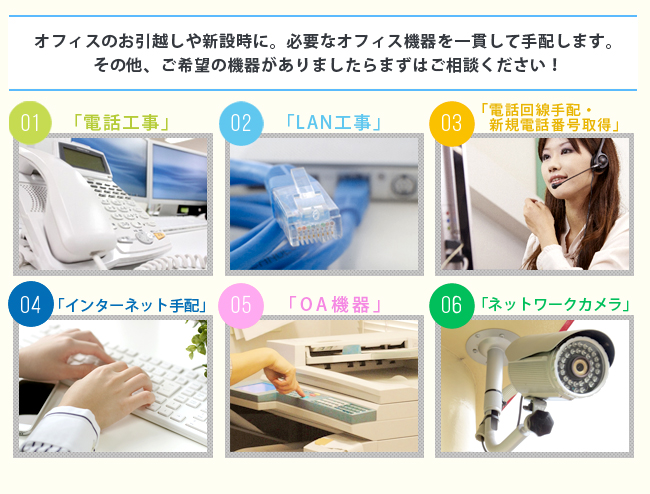 オフィスのお引越しや新設時に。必要なオフィス機器を一貫して手配します。
その他、ご希望の機器がありましたらまずはご相談ください！

01 「電話工事」

02 「LAN工事」

03 「電話回線手配・新規電話番号取得」

04 「インターネット手配」

05 「OA機器」

06 「ネットワークカメラ」